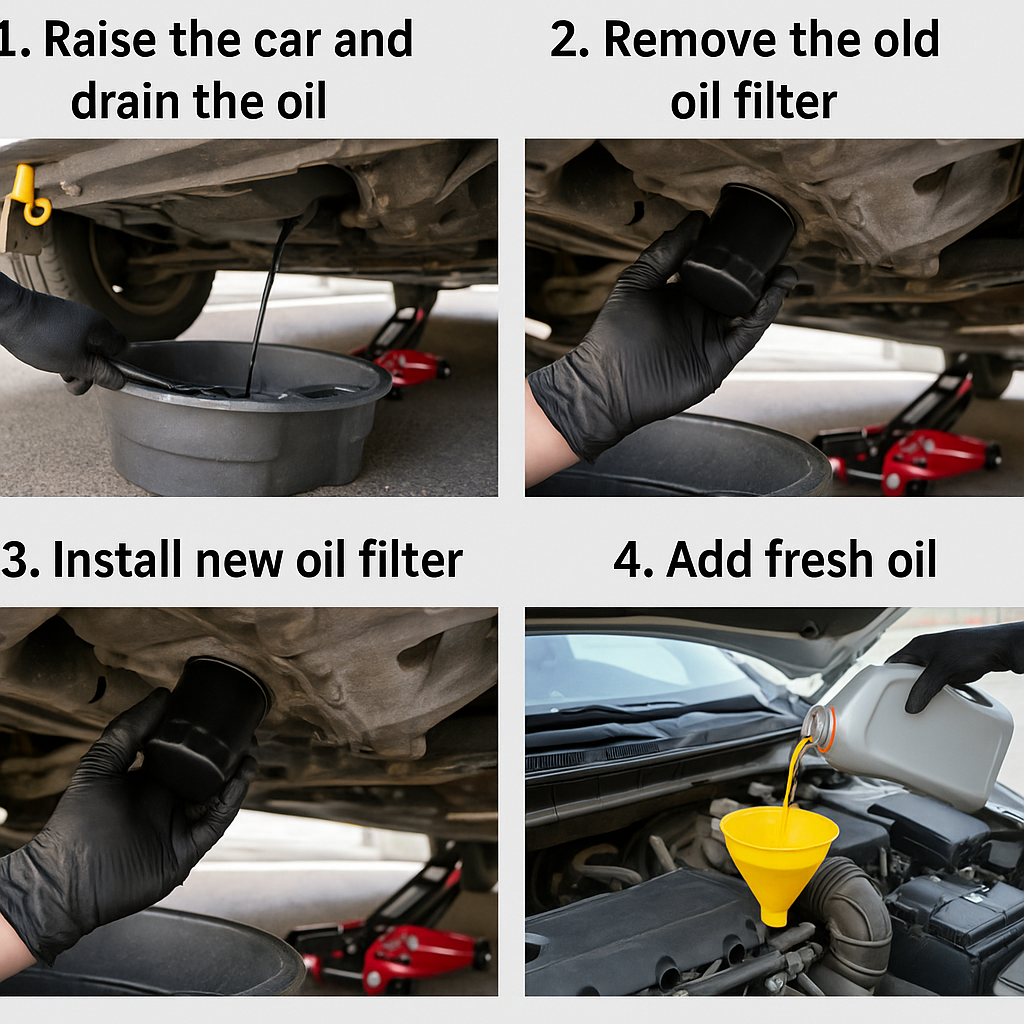 1. Raise the car and drain the oil

2. Remove the old oil filter

3. Install new oil filter

4. Add fresh oil